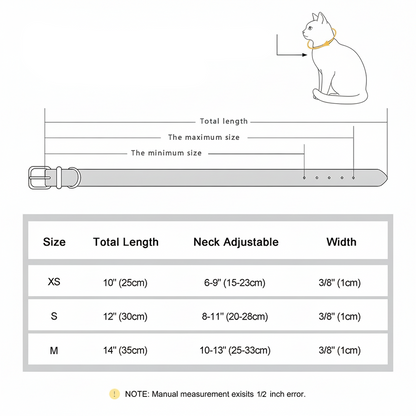 Total length
The maximum size
The minimum size

| Size | Total Length | Neck Adjustable | Width |
|---|---|---|---|
| XS | 10" (25cm) | 6-9" (15-23cm) | 3/8" (1cm) |
| S | 12" (30cm) | 8-11" (20-28cm) | 3/8" (1cm) |
| M | 14" (35cm) | 10-13" (25-33cm) | 3/8" (1cm) |

! NOTE: Manual measurement exisits 1/2 inch error.